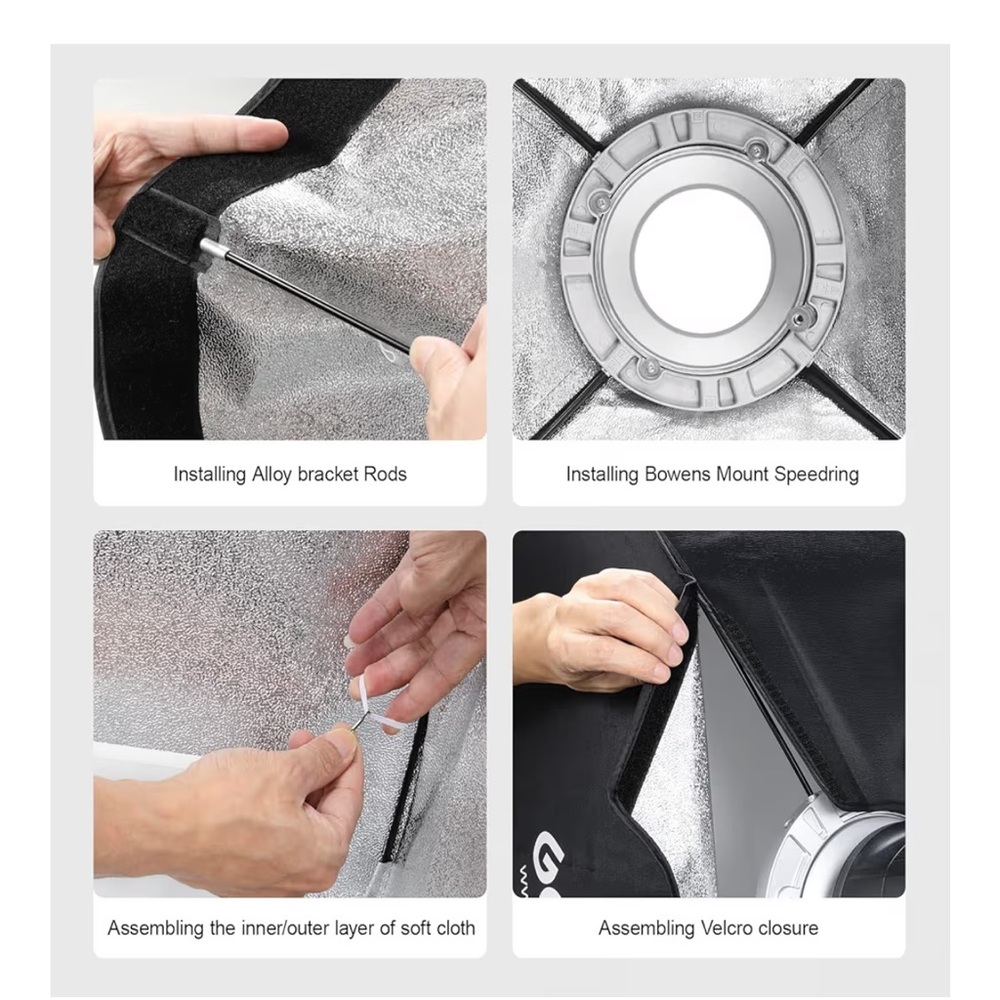 Installing Alloy bracket Rods

Installing Bowens Mount Speedring

Assembling the inner/outer layer of soft cloth

GO

Assembling Velcro closure